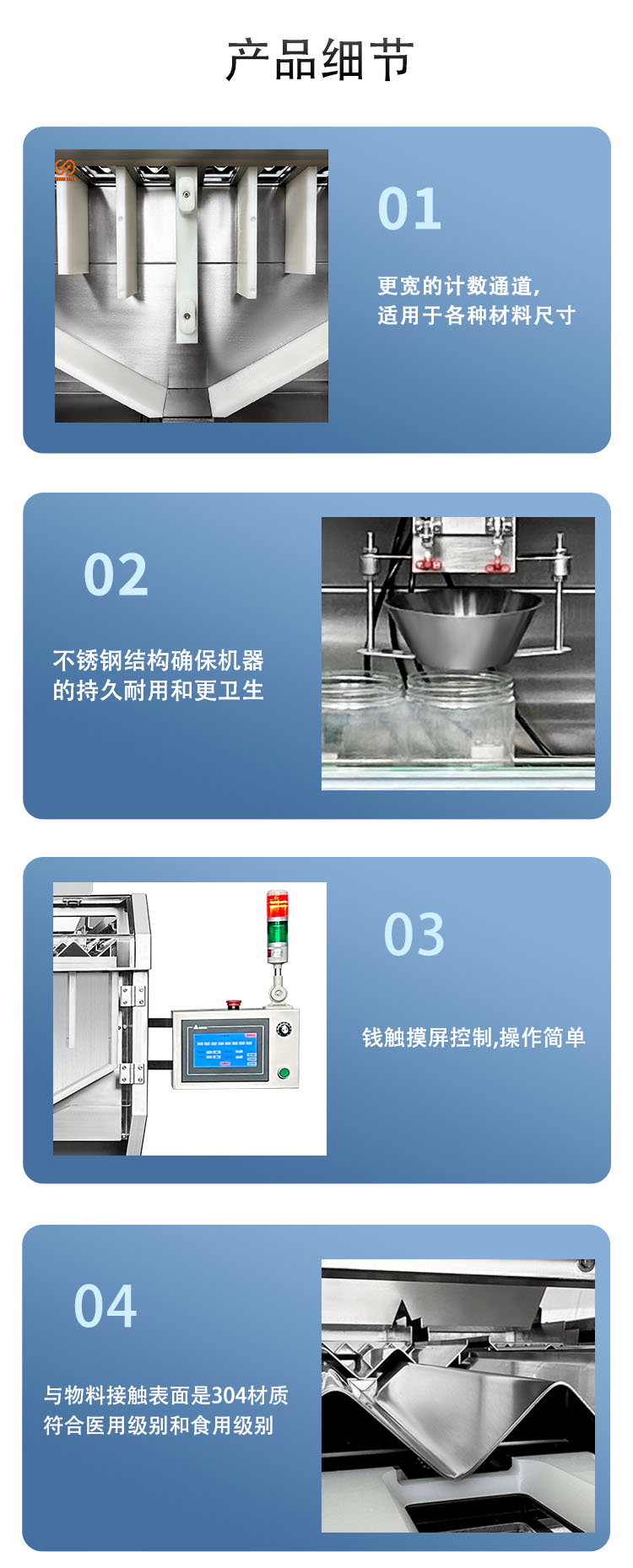 产品细节

01

更宽的计数通道，
适用于各种材料尺寸

02

不锈钢结构确保机器
的持久耐用和更卫生

03

钱触摸屏控制,操作简单

04

与物料接触表面是304材质
符合医用级别和食用级别